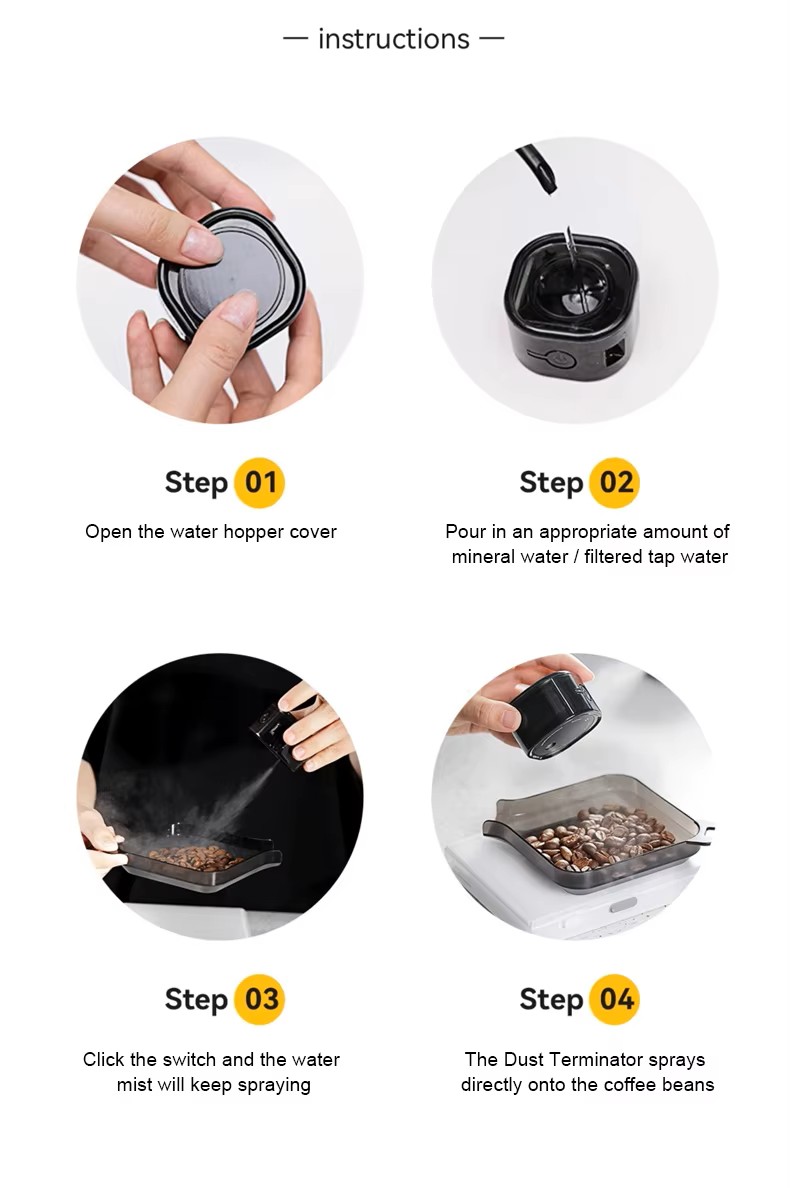 — instructions —

Step 01
Open the water hopper cover

Step 02
Pour in an appropriate amount of mineral water / filtered tap water

Step 03
Click the switch and the water mist will keep spraying

Step 04
The Dust Terminator sprays directly onto the coffee beans