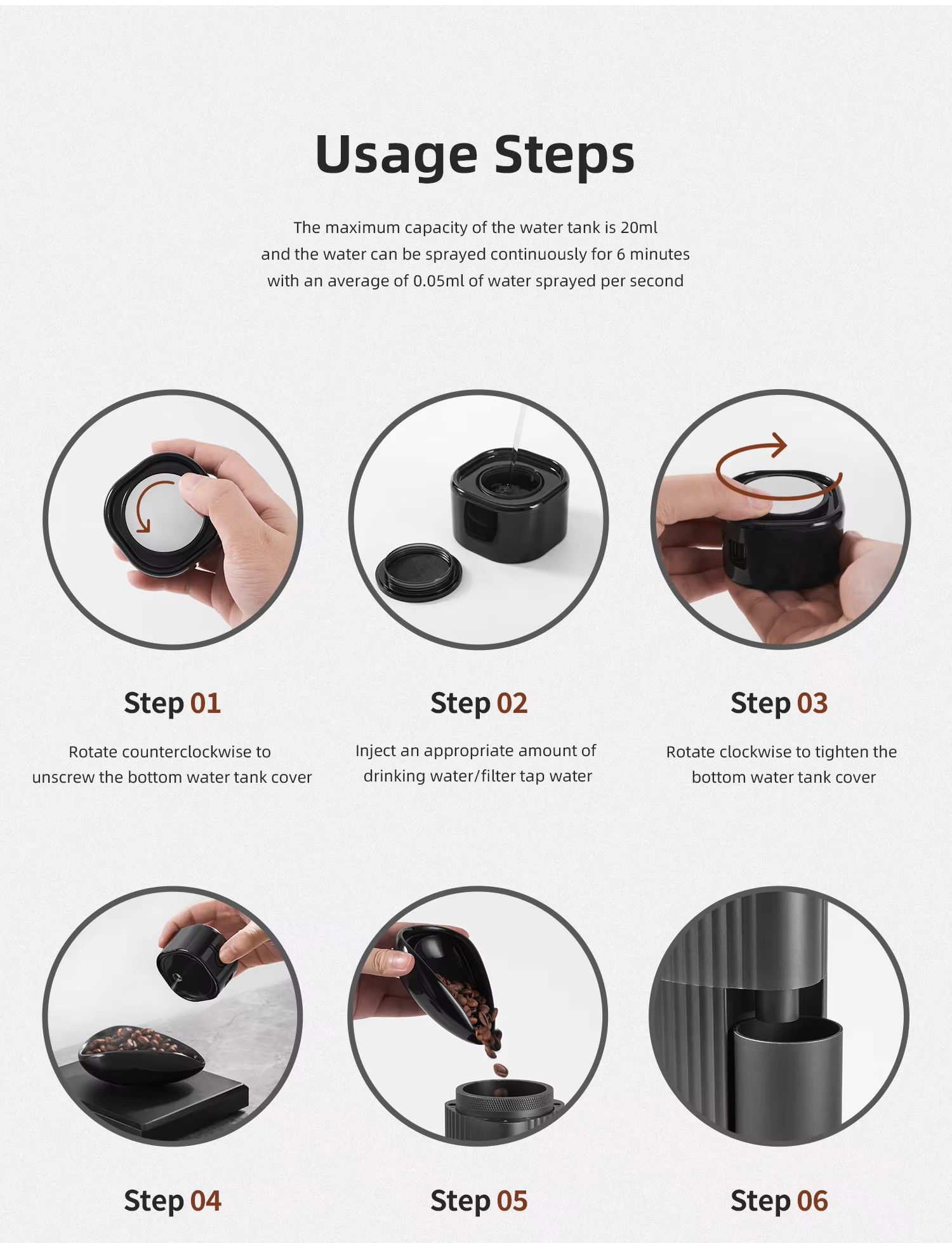 Usage Steps

The maximum capacity of the water tank is 20ml and the water can be sprayed continuously for 6 minutes with an average of 0.05ml of water sprayed per second

Step 01

Rotate counterclockwise to unscrew the bottom water tank cover

Step 02

Inject an appropriate amount of drinking water/filter tap water

Step 03

Rotate clockwise to tighten the bottom water tank cover

Step 04

Step 05

Step 06